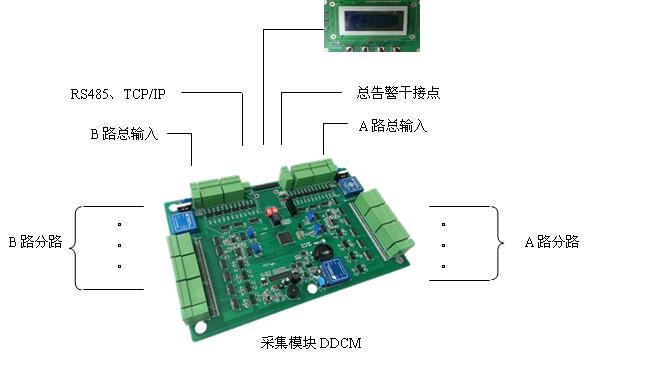 RS485、TCP/IP

总告警干接点

B 路总输入

A 路总输入

B 路分路

A 路分路

采集模块 DDCM